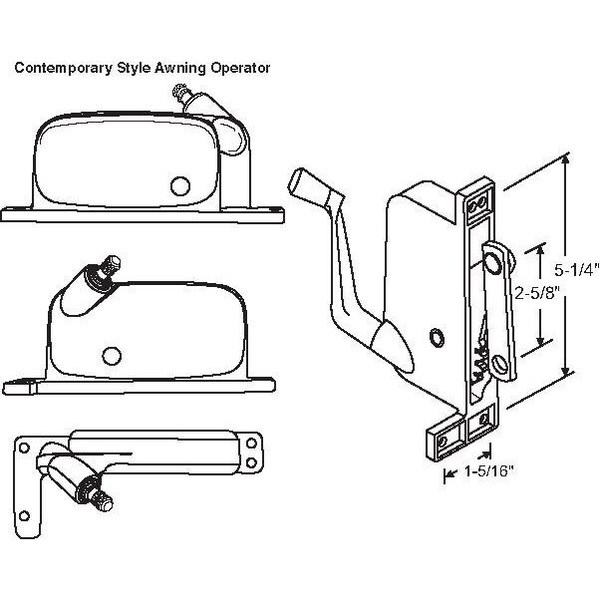 Contemporary Style Awning Operator

5-1/4"

2-5/8"

1-5/16"